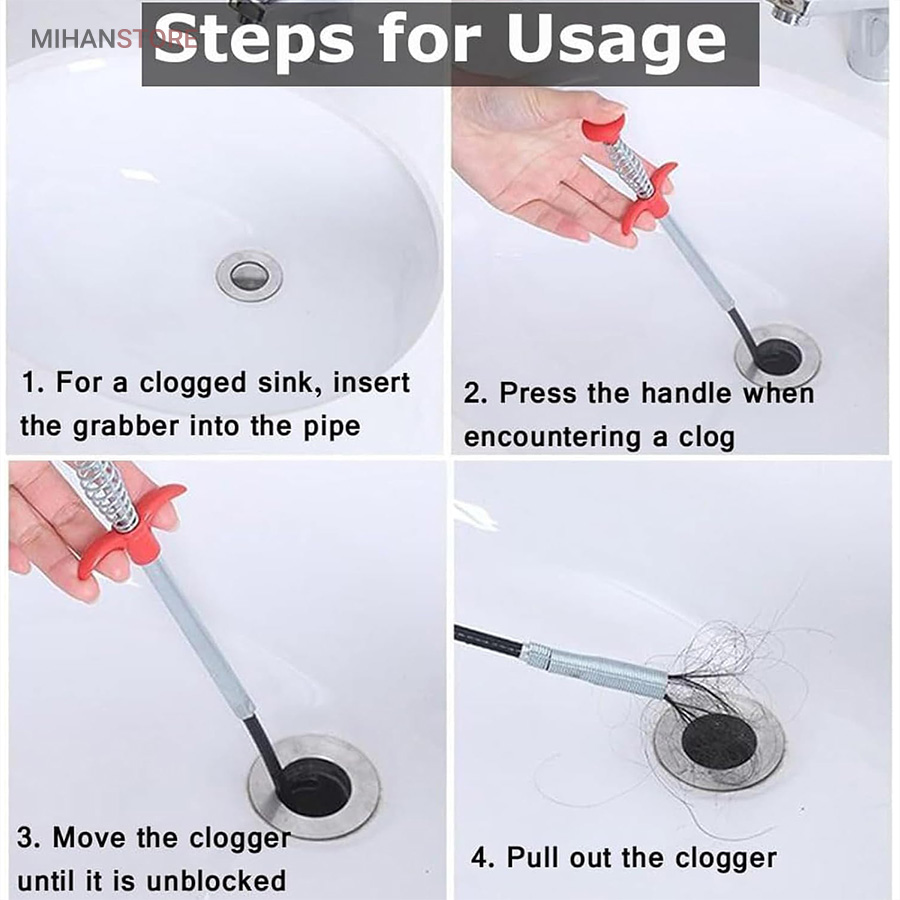 MIHANSTORE

Steps for Usage

1. For a clogged sink, insert the grabber into the pipe

2. Press the handle when encountering a clog

3. Move the clogger until it is unblocked

4. Pull out the clogger